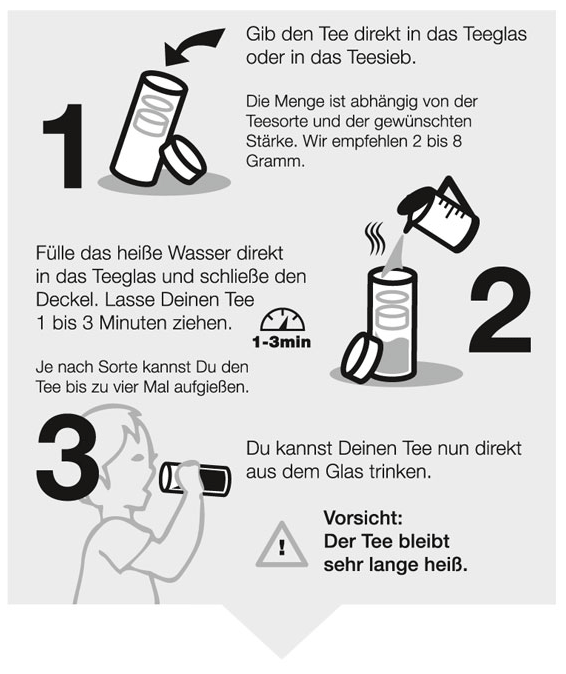 1

Gib den Tee direkt in das Teeglas oder in das Teesieb.

Die Menge ist abhängig von der Teesorte und der gewünschten Stärke. Wir empfehlen 2 bis 8 Gramm.

Fülle das heiße Wasser direkt in das Teeglas und schließe den Deckel. Lasse Deinen Tee 1 bis 3 Minuten ziehen.

1-3min

2

Je nach Sorte kannst Du den Tee bis zu vier Mal aufgießen.

3

Du kannst Deinen Tee nun direkt aus dem Glas trinken.

!

Vorsicht:
Der Tee bleibt sehr lange heiß.